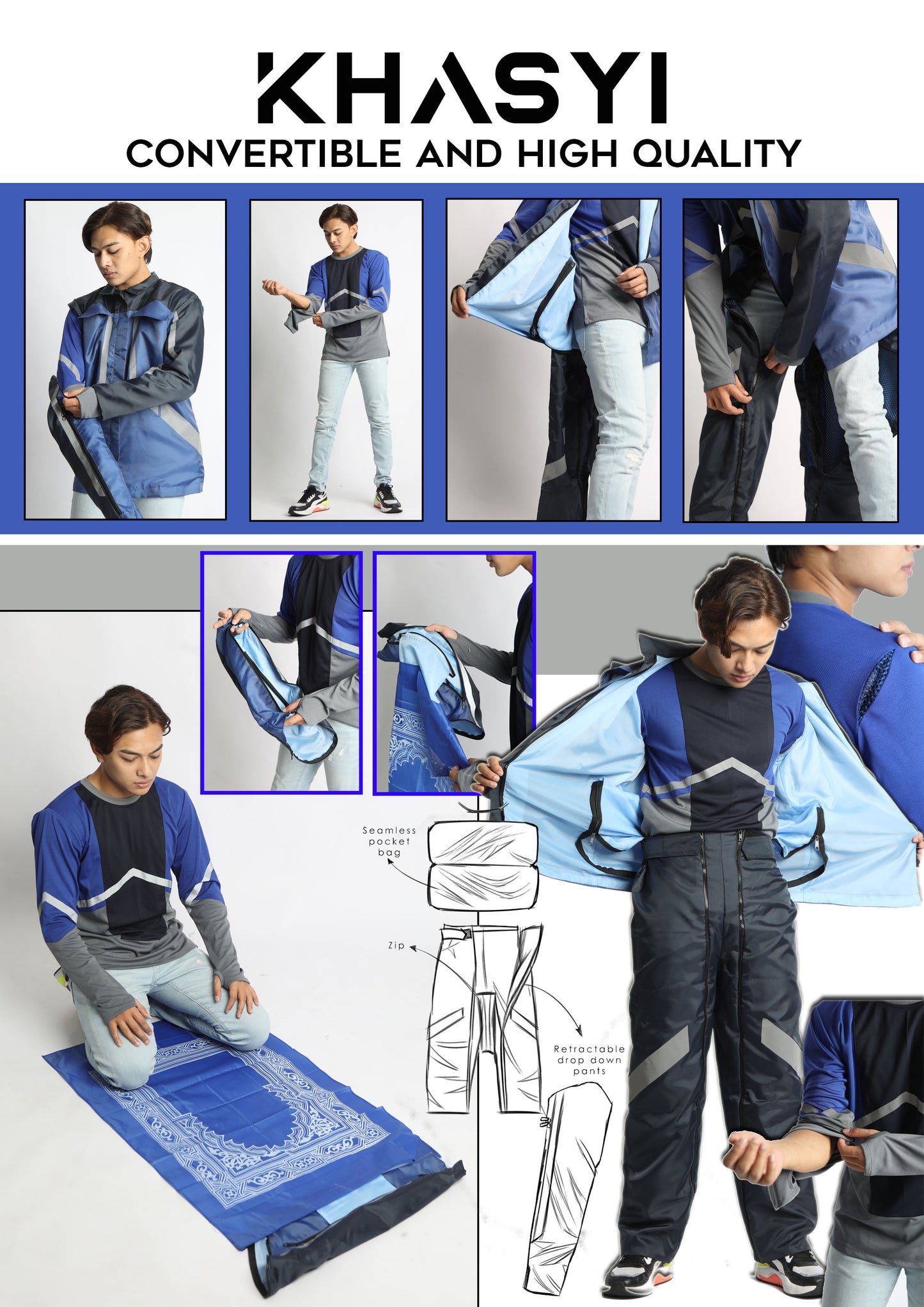 KHASYI
CONVERTIBLE AND HIGH QUALITY

Seamless pocket bag

Zip

Retractable drop down pants